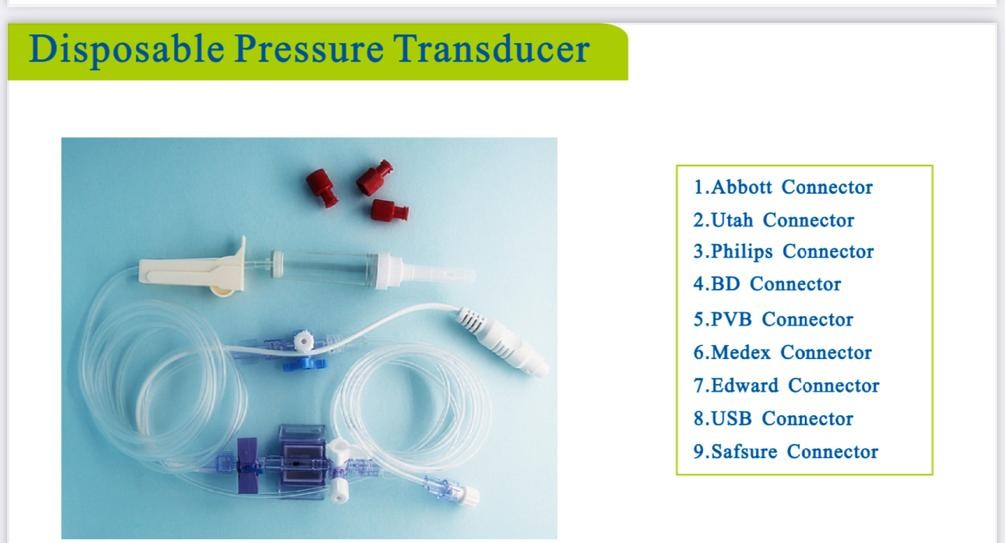 Disposable Pressure Transducer

1.Abbott Connector
2.Utah Connector
3.Philips Connector
4.BD Connector
5.PVB Connector
6.Medex Connector
7.Edward Connector
8.USB Connector
9.Safsure Connector